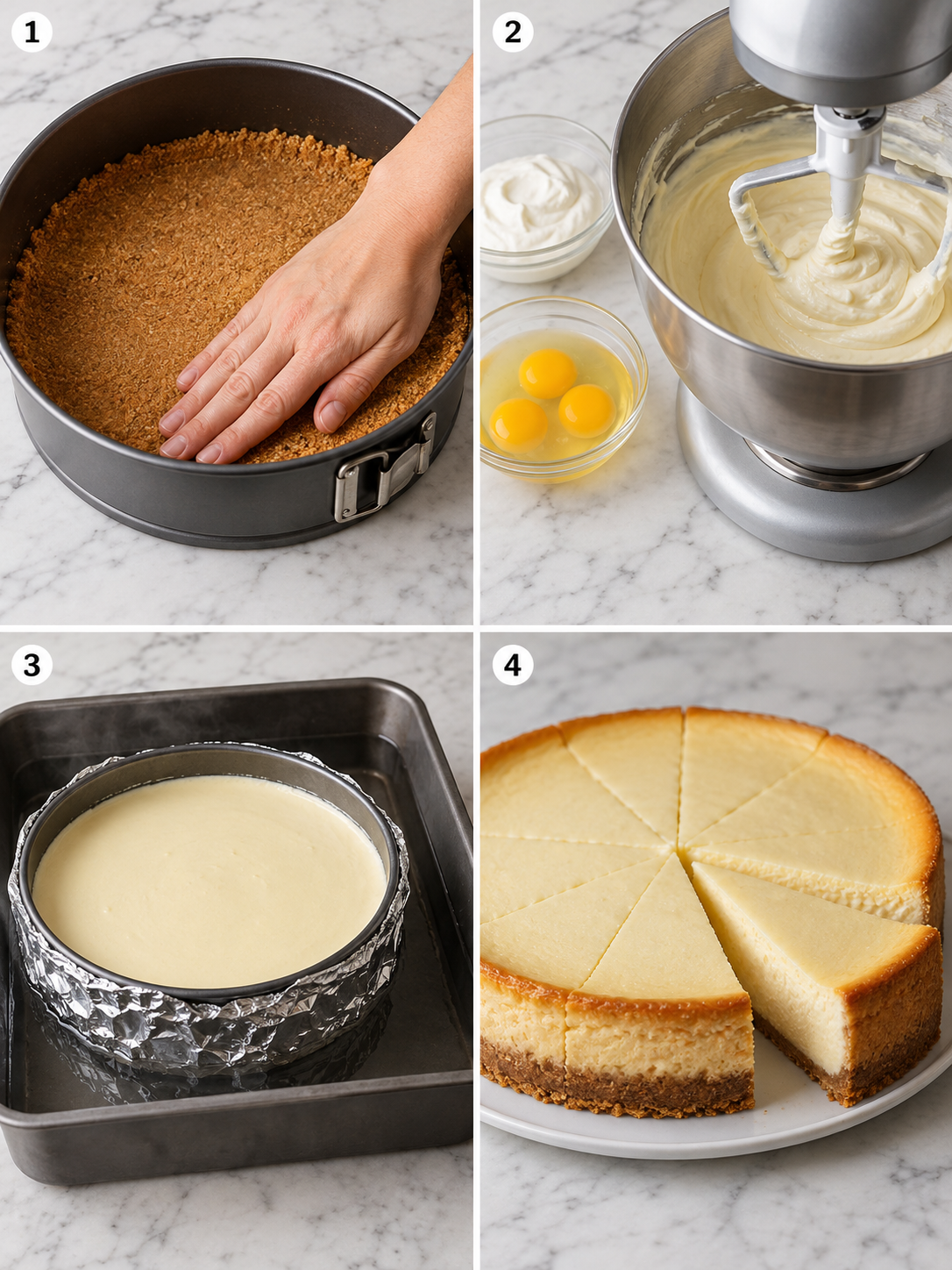 1

2

3

4