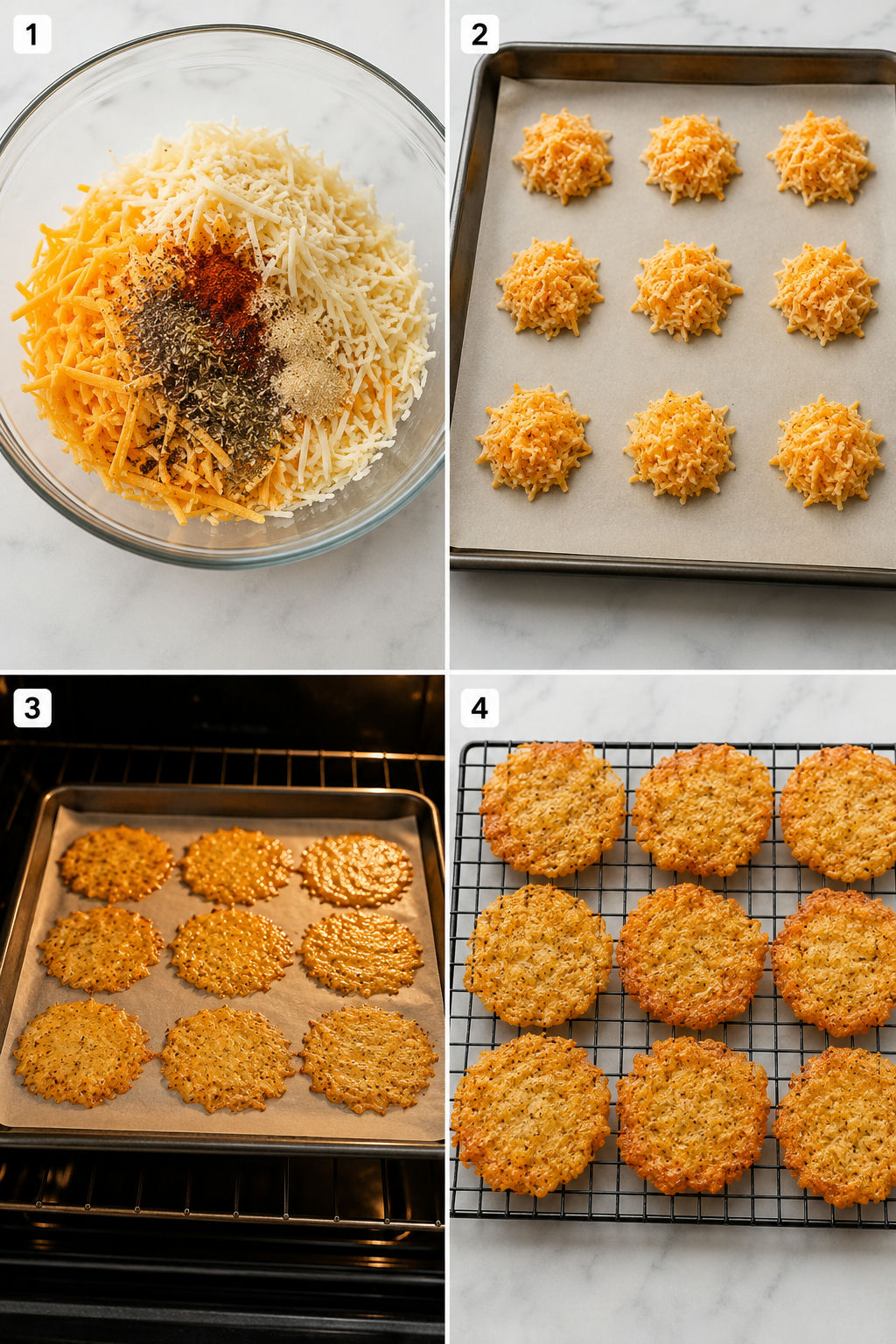 1

2

3

4