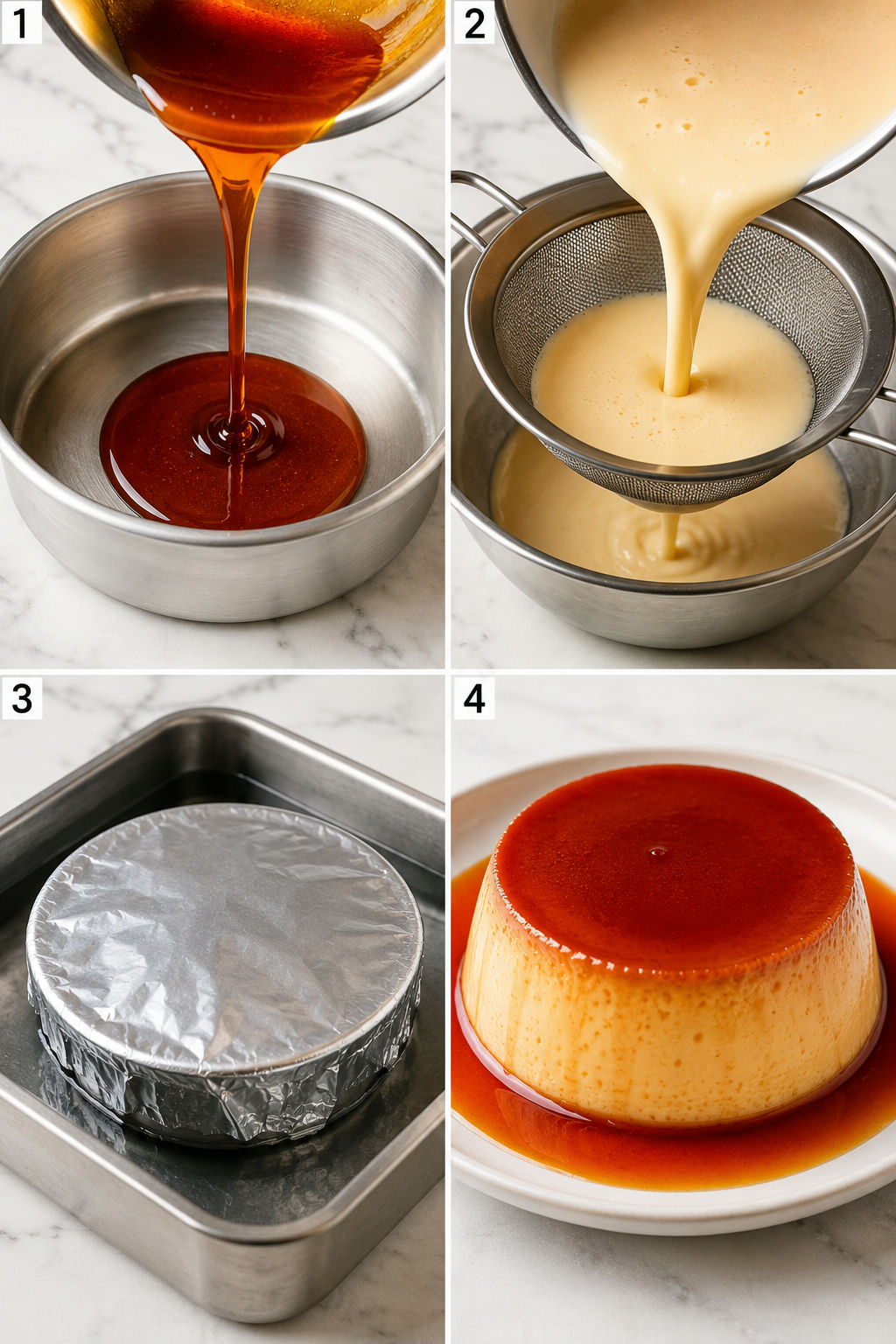 1

2

3

4