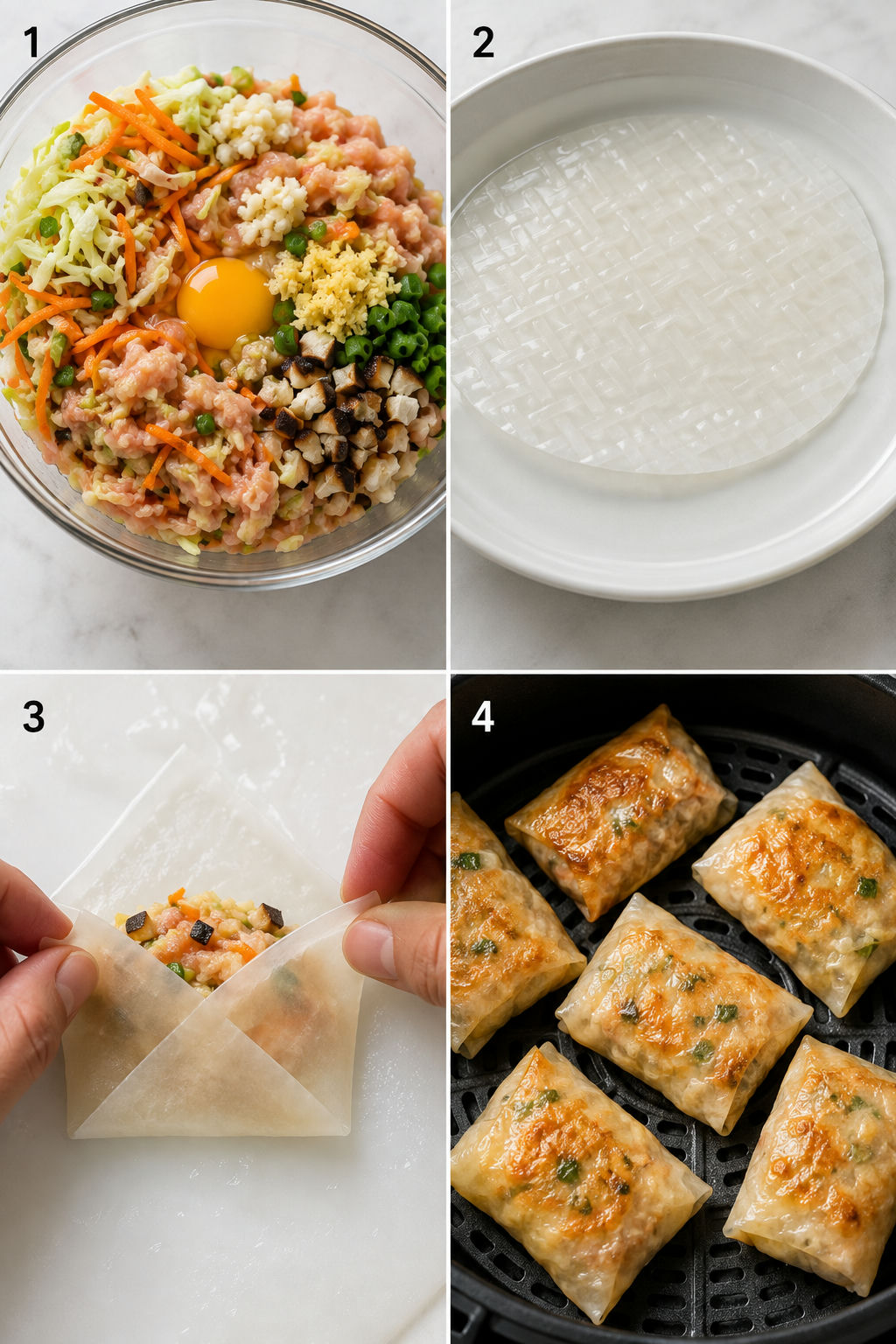 1

2

3

4