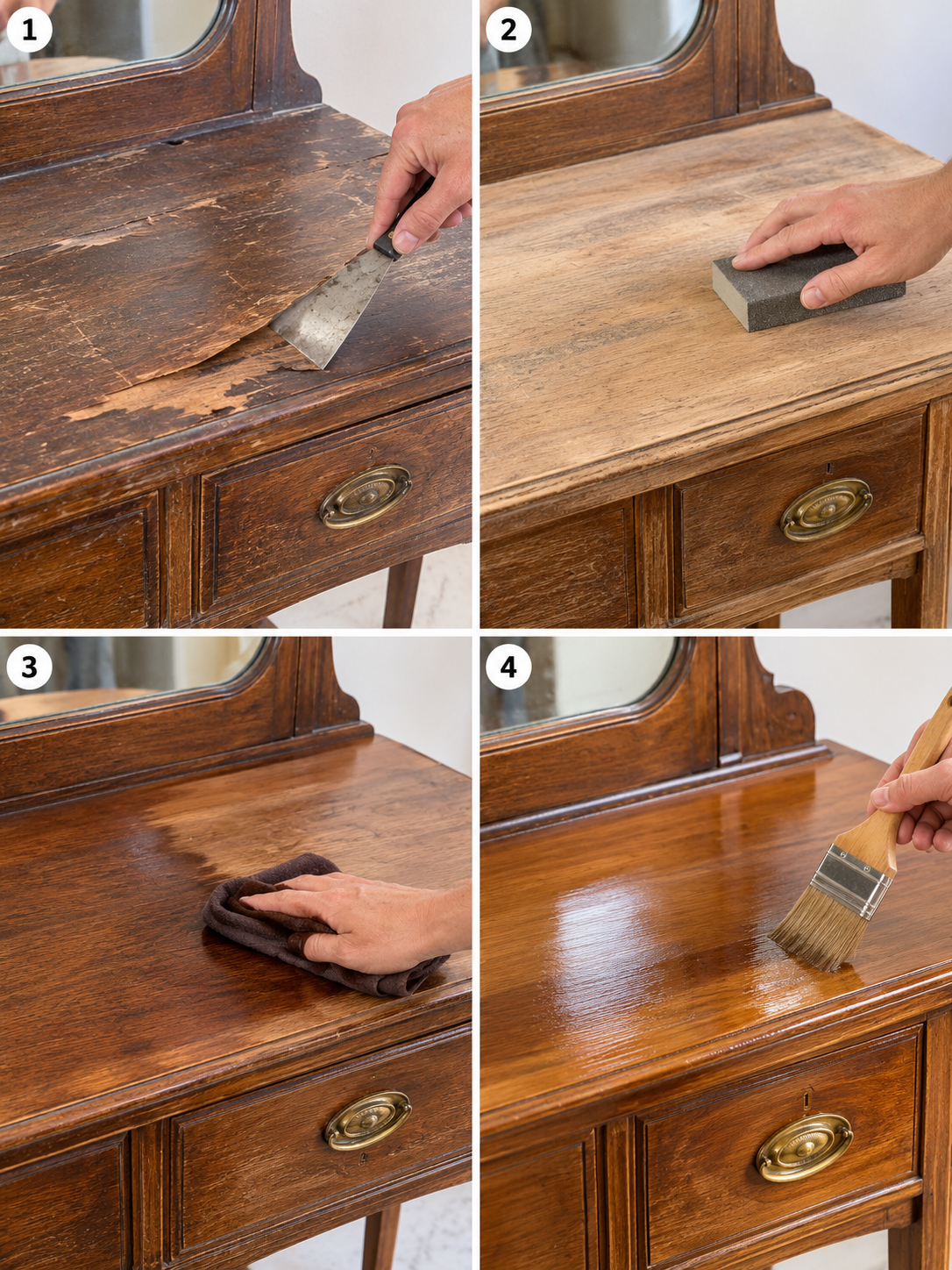 1
2
3
4