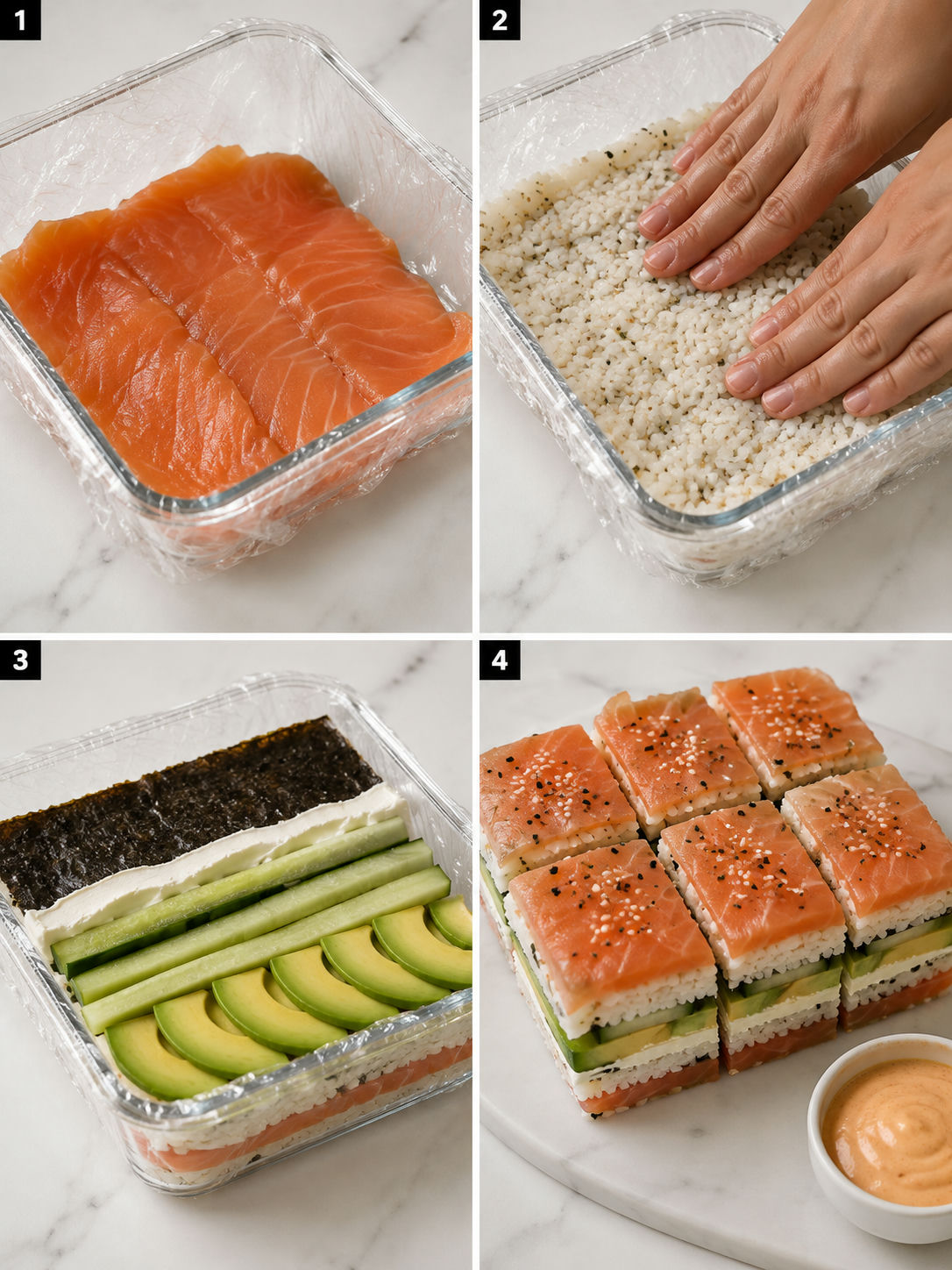 1

2

3

4