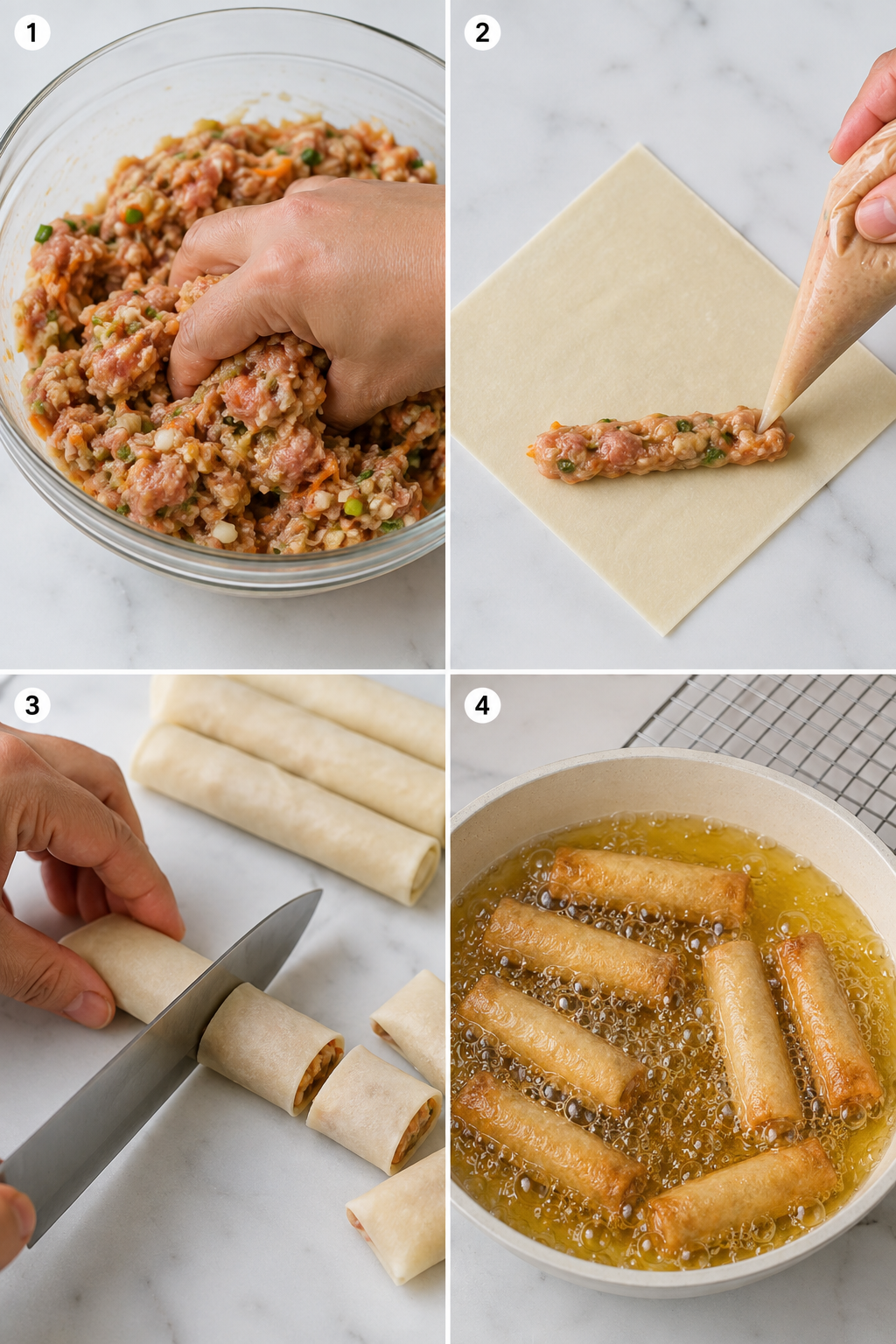 1
2
3
4