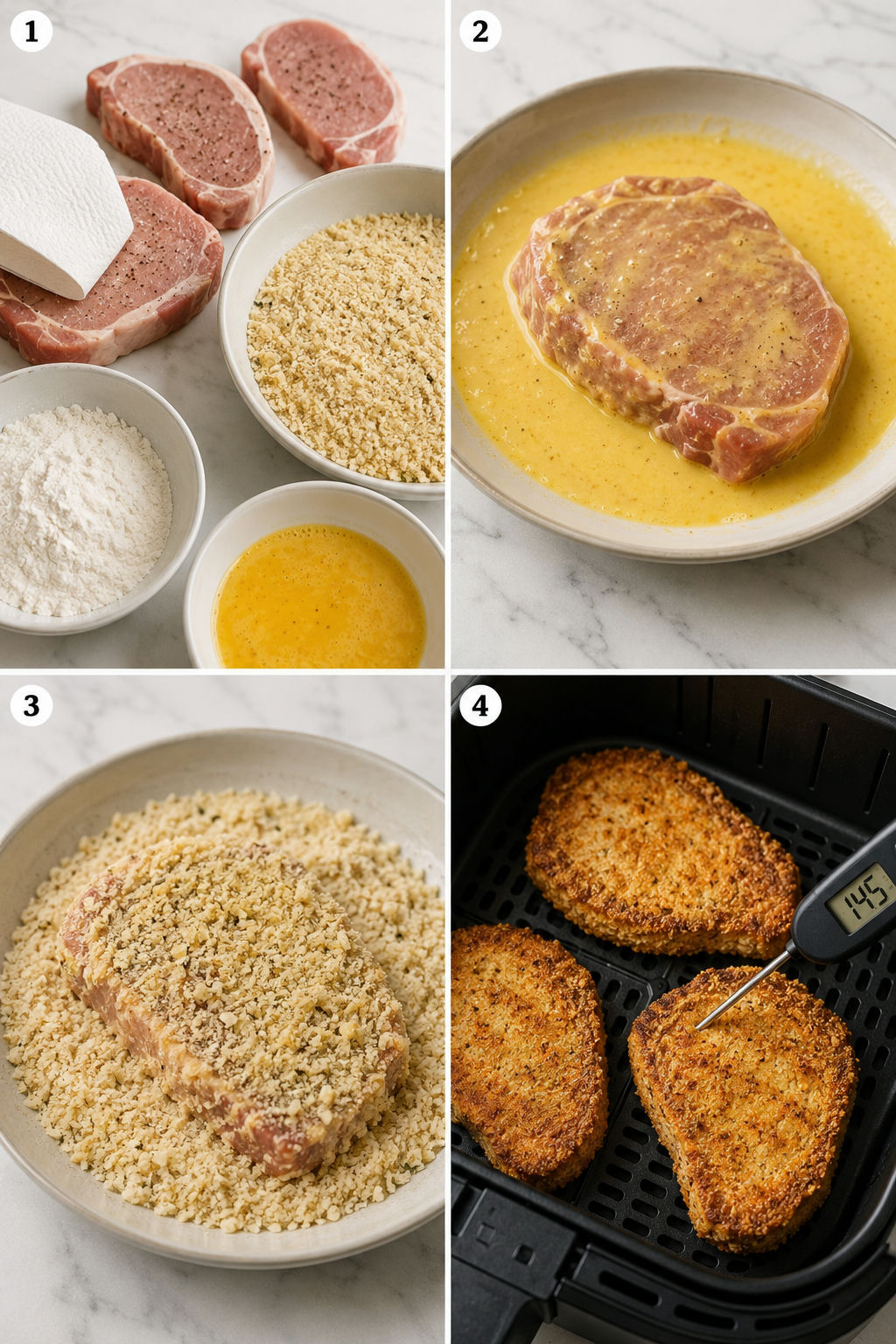 1

2

3

4

145