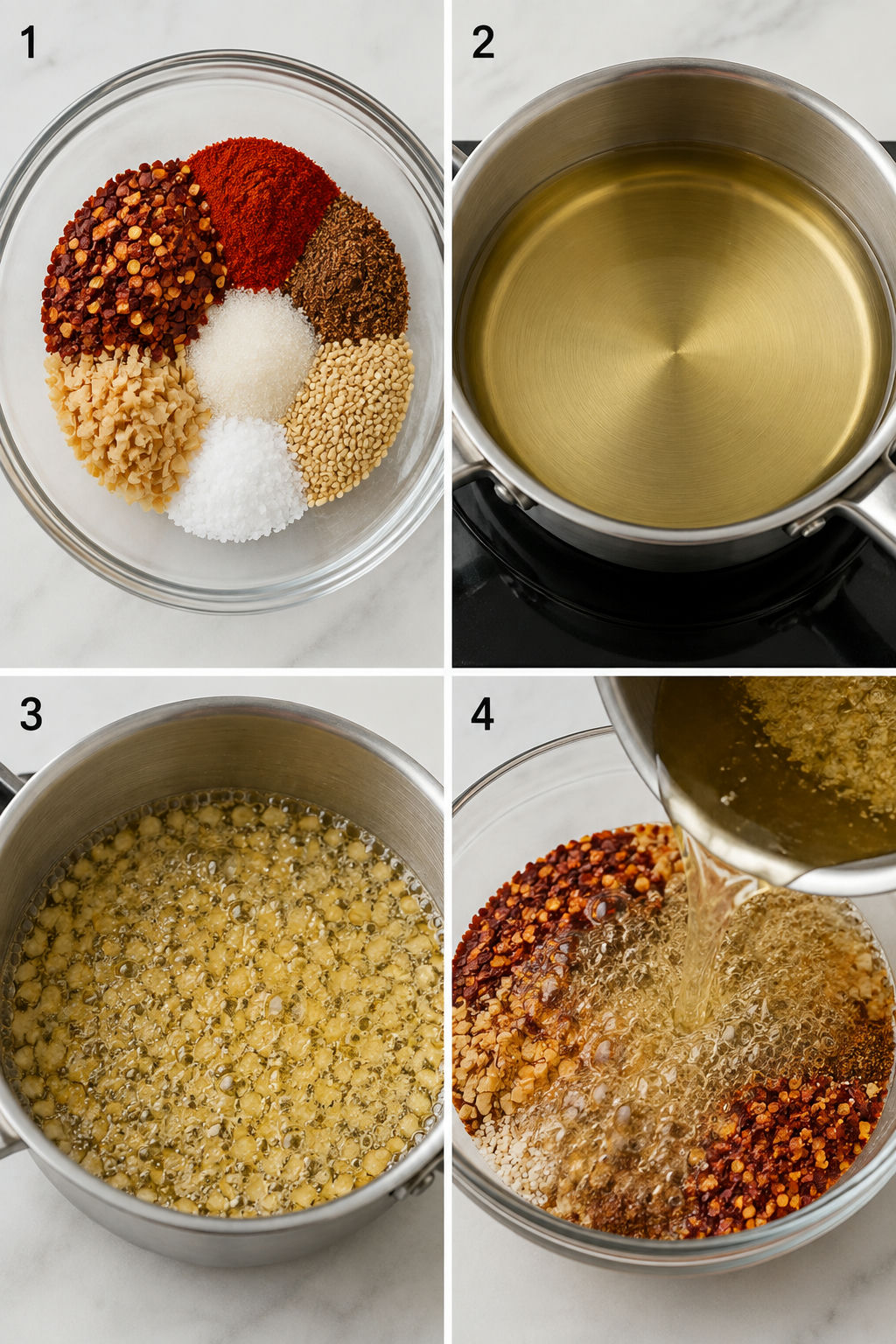 1

2

3

4