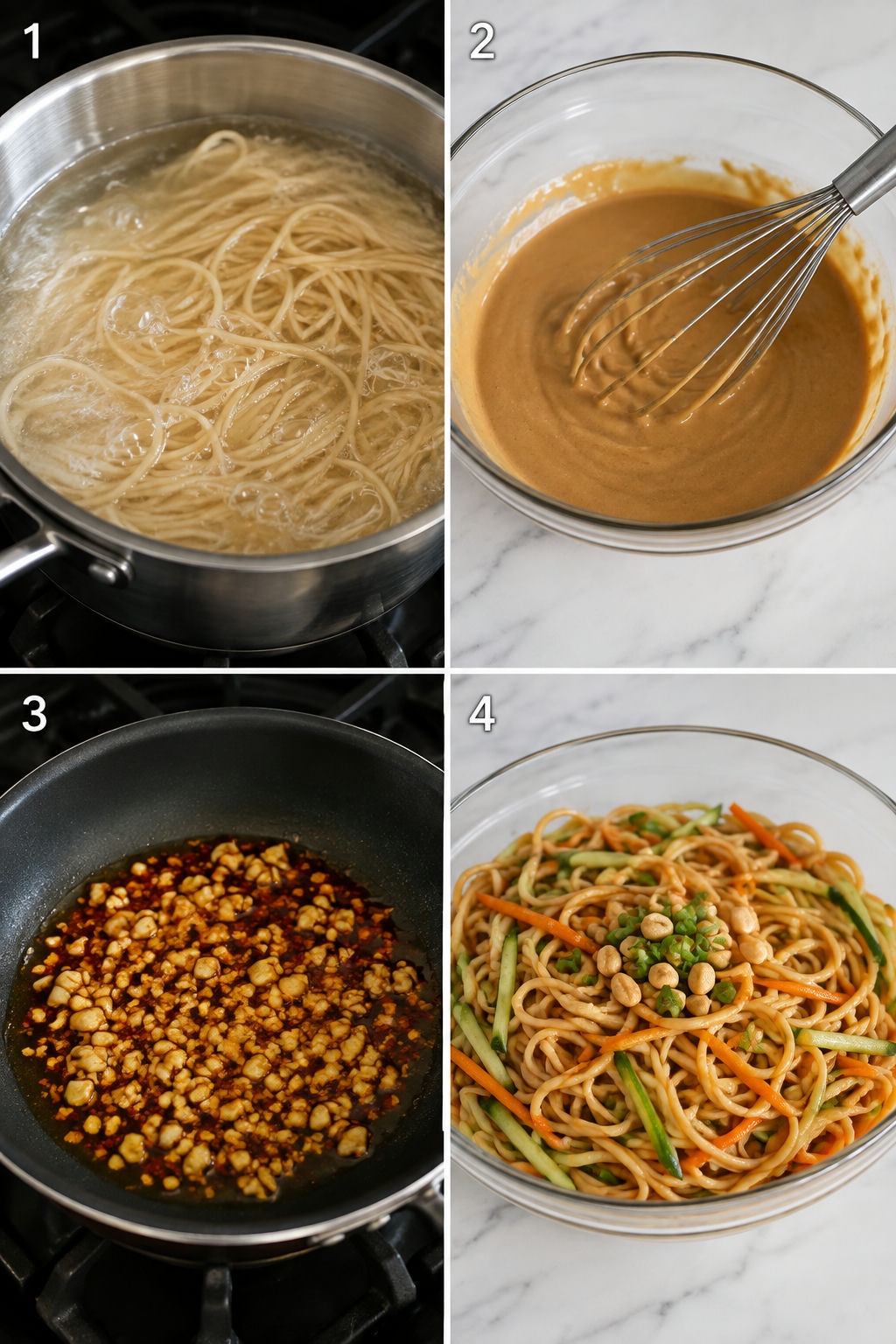 1

2

3

4