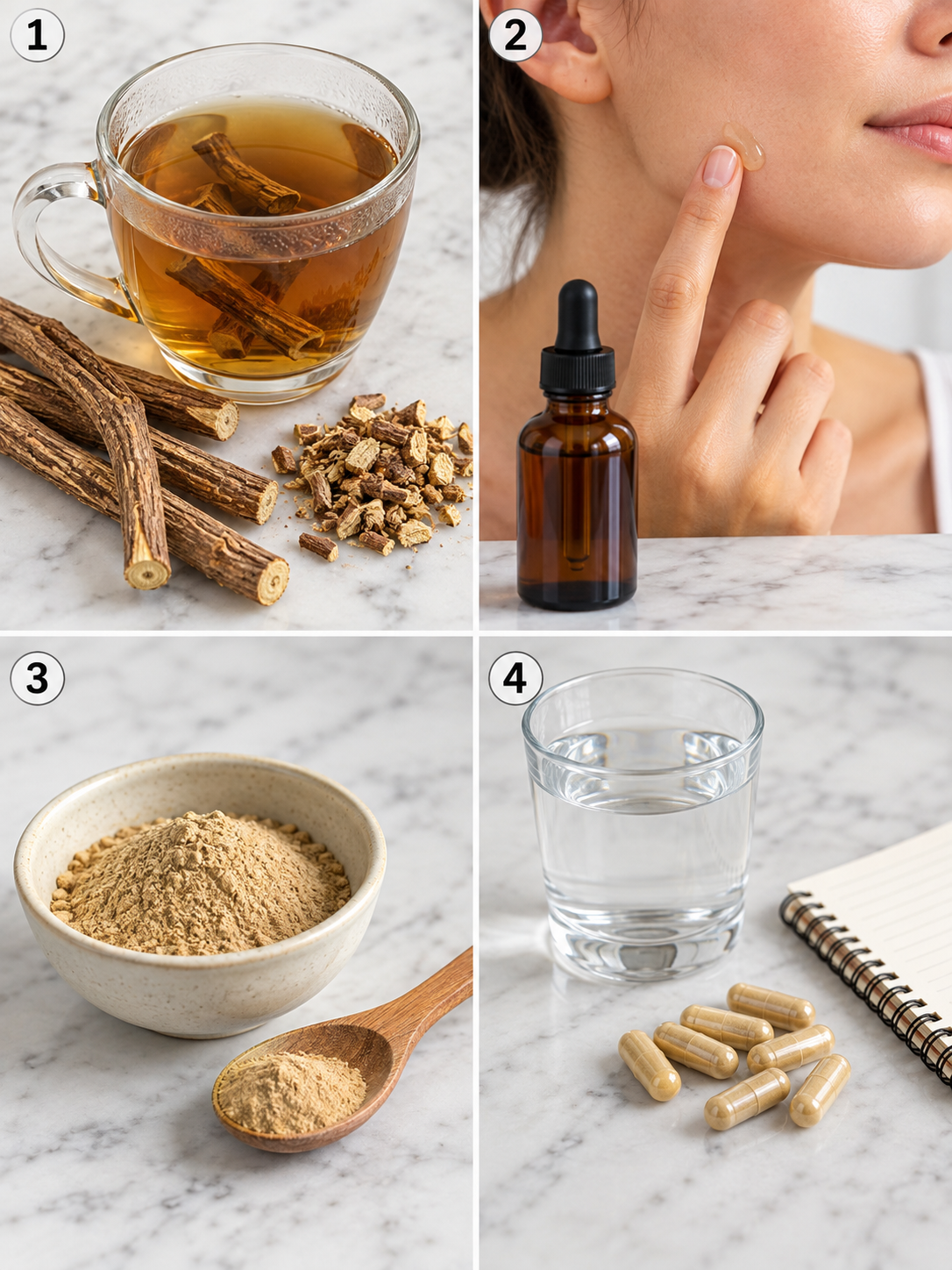 1

2

3

4