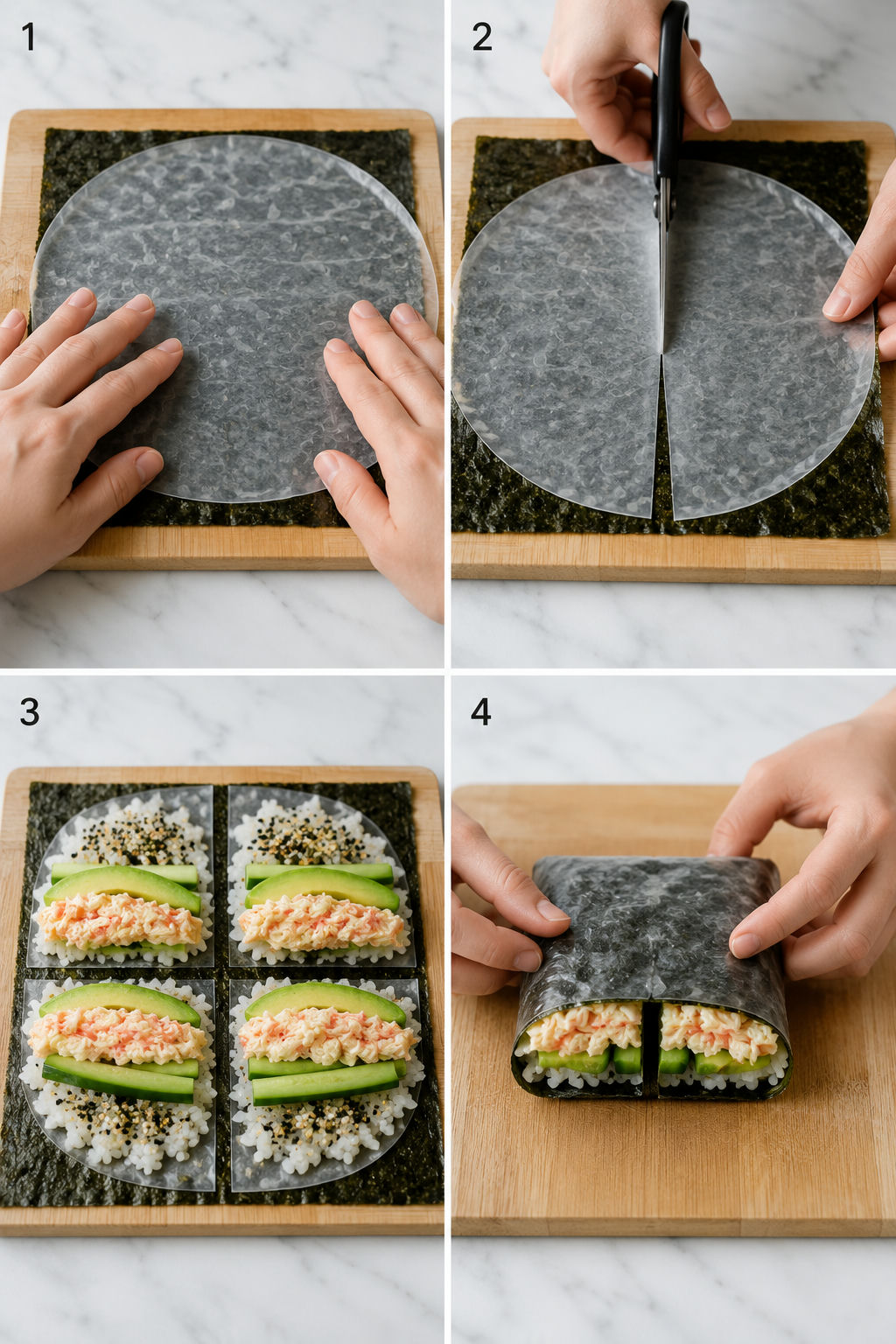 1

2

3

4